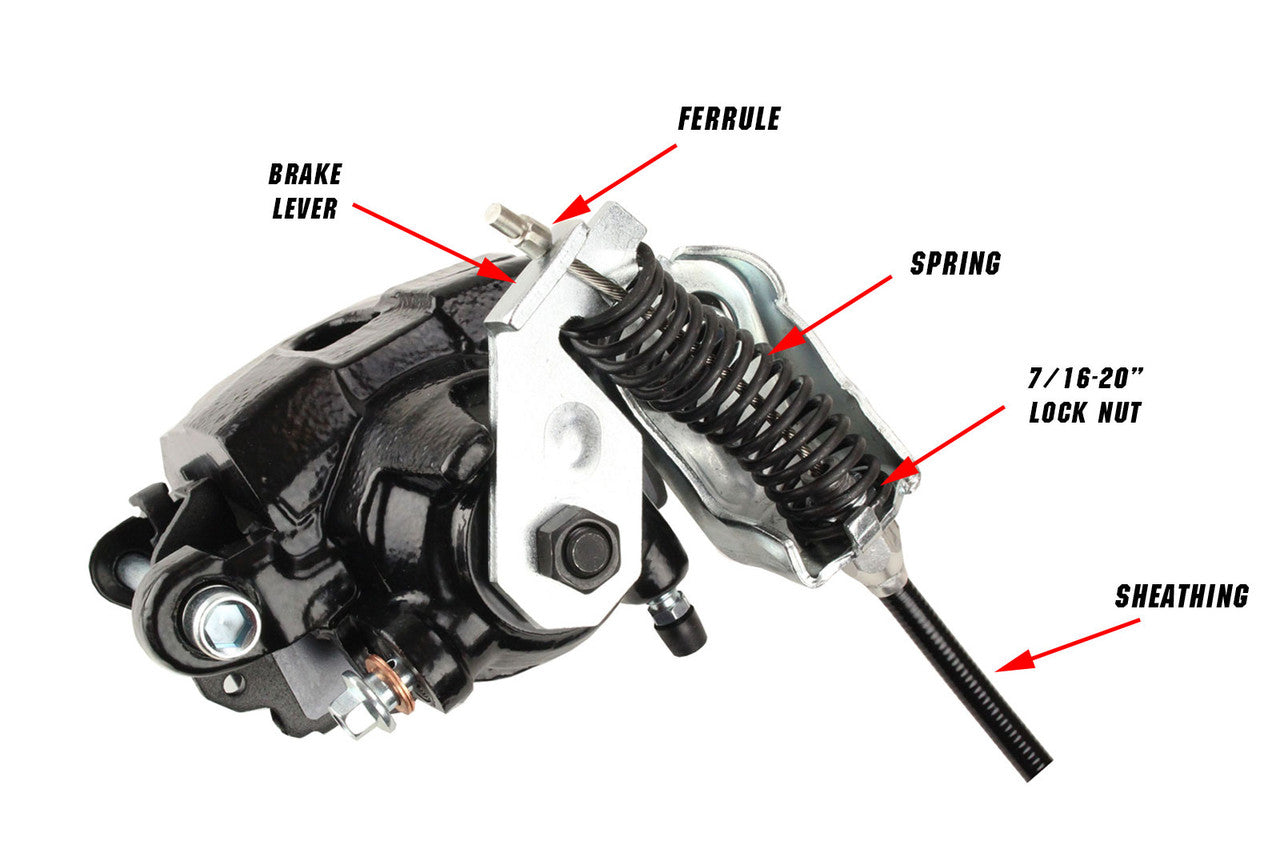 FERRULE

BRAKE LEVER

SPRING

7/16-20" LOCK NUT

SHEATHING